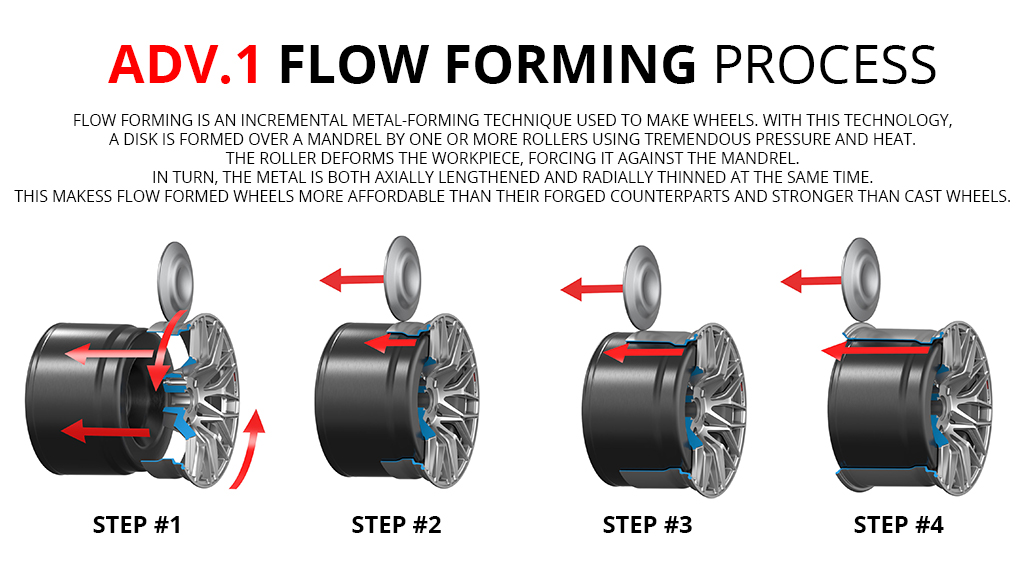 ADV.1 FLOW FORMING PROCESS

FLOW FORMING IS AN INCREMENTAL METAL-FORMING TECHNIQUE USED TO MAKE WHEELS. WITH THIS TECHNOLOGY, A DISK IS FORMED OVER A MANDREL BY ONE OR MORE ROLLERS USING TREMENDOUS PRESSURE AND HEAT. THE ROLLER DEFORMS THE WORKPIECE, FORCING IT AGAINST THE MANDREL. IN TURN, THE METAL IS BOTH AXIALLY LENGTHENED AND RADIALLY THINNED AT THE SAME TIME. THIS MAKESS FLOW FORMED WHEELS MORE AFFORDABLE THAN THEIR FORGED COUNTERPARTS AND STRONGER THAN CAST WHEELS.

STEP #1

STEP #2

STEP #3

STEP #4