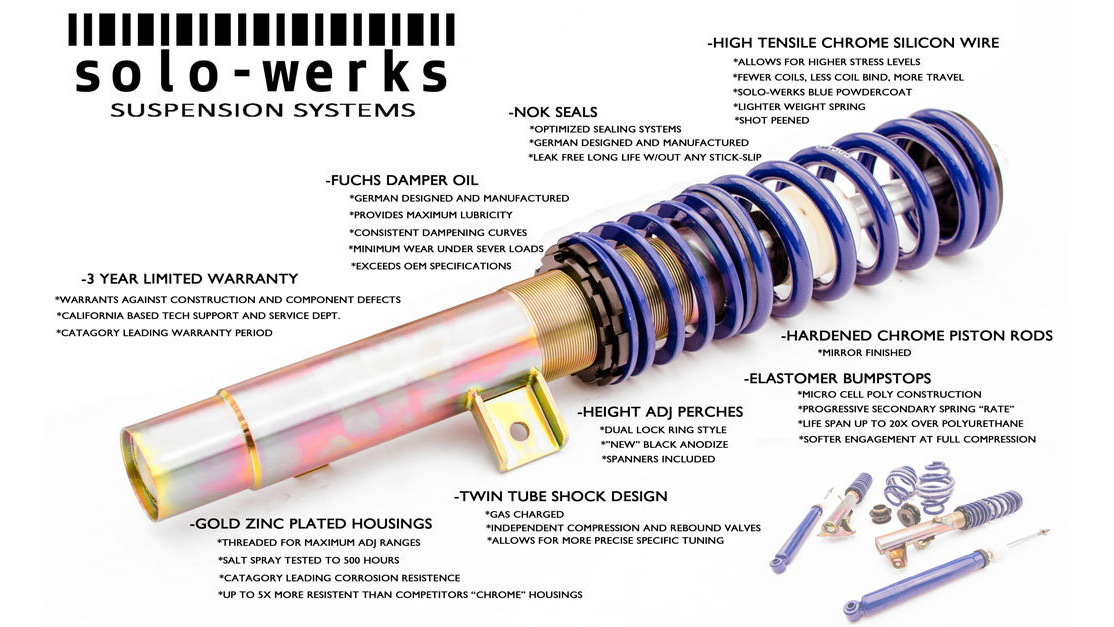 solo-werks
SUSPENSION SYSTEMS

-HIGH TENSILE CHROME SILICON WIRE
*ALLOWS FOR HIGHER STRESS LEVELS
*FEWER COILS, LESS COIL BIND, MORE TRAVEL
*SOLO-WERKS BLUE POWDERCOAT
*LIGHTER WEIGHT SPRING
*SHOT PEENED

-NOK SEALS
*OPTIMIZED SEALING SYSTEMS
*GERMAN DESIGNED AND MANUFACTURED
*LEAK FREE LONG LIFE W/OUT ANY STICK-SLIP

-FUCHS DAMPER OIL
*GERMAN DESIGNED AND MANUFACTURED
*PROVIDES MAXIMUM LUBRICITY
*CONSISTENT DAMPENING CURVES
*MINIMUM WEAR UNDER SEVER LOADS
*EXCEEDS OEM SPECIFICATIONS

-3 YEAR LIMITED WARRANTY
*WARRANTS AGAINST CONSTRUCTION AND COMPONENT DEFECTS
*CALIFORNIA BASED TECH SUPPORT AND SERVICE DEPT.
*CATAGORY LEADING WARRANTY PERIOD

-HARDENED CHROME PISTON RODS
*MIRROR FINISHED

-ELASTOMER BUMPSTOPS
*MICRO CELL POLY CONSTRUCTION
*PROGRESSIVE SECONDARY SPRING "RATE"
*LIFE SPAN UP TO 20X OVER POLYURETHANE
*SOFTER ENGAGEMENT AT FULL COMPRESSION

-HEIGHT ADJ PERCHES
*DUAL LOCK RING STYLE
*"NEW" BLACK ANODIZE
*SPANNERS INCLUDED

-TWIN TUBE SHOCK DESIGN
*GAS CHARGED
*INDEPENDENT COMPRESSION AND REBOUND VALVES
*ALLOWS FOR MORE PRECISE SPECIFIC TUNING

-GOLD ZINC PLATED HOUSINGS
*THREADED FOR MAXIMUM ADJ RANGES
*SALT SPRAY TESTED TO 500 HOURS
*CATAGORY LEADING CORROSION RESISTENCE
*UP TO 5X MORE RESISTENT THAN COMPETITORS "CHROME" HOUSINGS