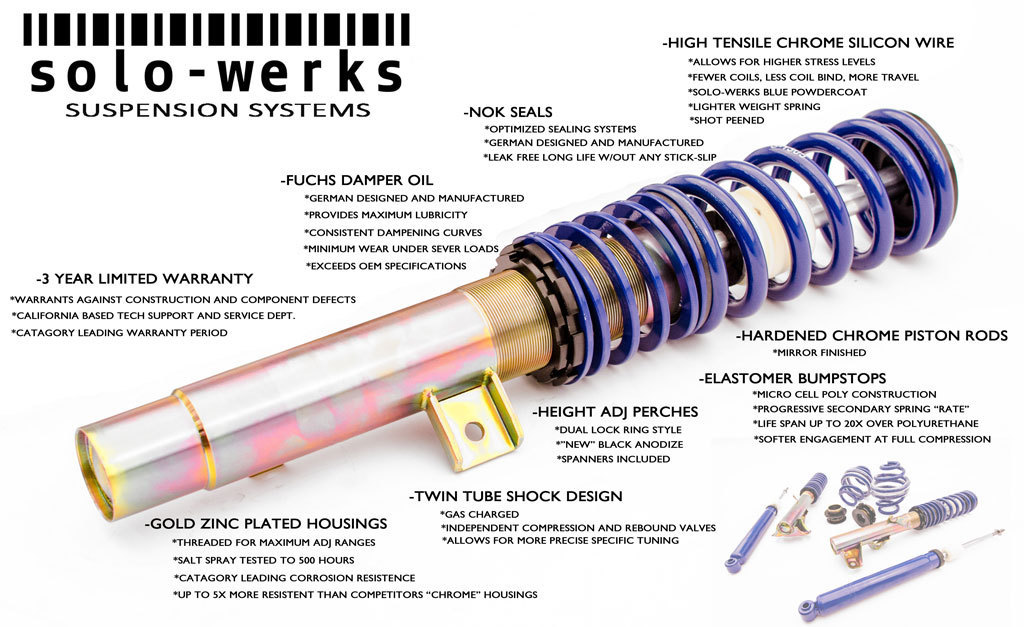 solo-werks
SUSPENSION SYSTEMS

-HIGH TENSILE CHROME SILICON WIRE
*ALLOWS FOR HIGHER STRESS LEVELS
*FEWER COILS, LESS COIL BIND, MORE TRAVEL
*SOLO-WERKS BLUE POWDERCOAT
*LIGHTER WEIGHT SPRING
*SHOT PEENED

-NOK SEALS
*OPTIMIZED SEALING SYSTEMS
*GERMAN DESIGNED AND MANUFACTURED
*LEAK FREE LONG LIFE W/OUT ANY STICK-SLIP

-FUCHS DAMPER OIL
*GERMAN DESIGNED AND MANUFACTURED
*PROVIDES MAXIMUM LUBRICITY
*CONSISTENT DAMPENING CURVES
*MINIMUM WEAR UNDER SEVER LOADS
*EXCEEDS OEM SPECIFICATIONS

-3 YEAR LIMITED WARRANTY
*WARRANTS AGAINST CONSTRUCTION AND COMPONENT DEFECTS
*CALIFORNIA BASED TECH SUPPORT AND SERVICE DEPT.
*CATAGORY LEADING WARRANTY PERIOD

-HARDENED CHROME PISTON RODS
*MIRROR FINISHED

-ELASTOMER BUMPSTOPS
*MICRO CELL POLY CONSTRUCTION
*PROGRESSIVE SECONDARY SPRING "RATE"
*LIFE SPAN UP TO 20X OVER POLYURETHANE
*SOFTER ENGAGEMENT AT FULL COMPRESSION

-HEIGHT ADJ PERCHES
*DUAL LOCK RING STYLE
*"NEW" BLACK ANODIZE
*SPANNERS INCLUDED

-TWIN TUBE SHOCK DESIGN
*GAS CHARGED
*INDEPENDENT COMPRESSION AND REBOUND VALVES
*ALLOWS FOR MORE PRECISE SPECIFIC TUNING

-GOLD ZINC PLATED HOUSINGS
*THREADED FOR MAXIMUM ADJ RANGES
*SALT SPRAY TESTED TO 500 HOURS
*CATAGORY LEADING CORROSION RESISTENCE
*UP TO 5X MORE RESISTENT THAN COMPETITORS "CHROME" HOUSINGS